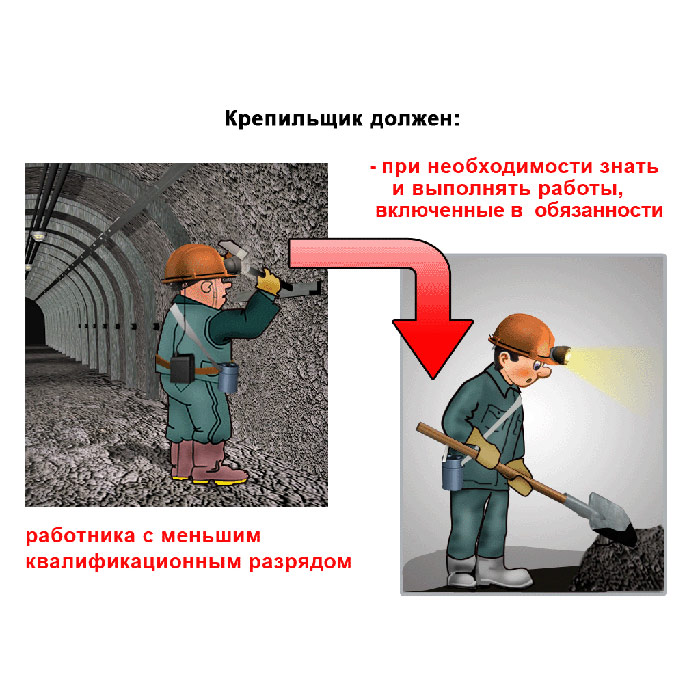 Крепильщик должен:

- при необходимости знать и выполнять работы, включенные в обязанности

работника с меньшим квалификационным разрядом