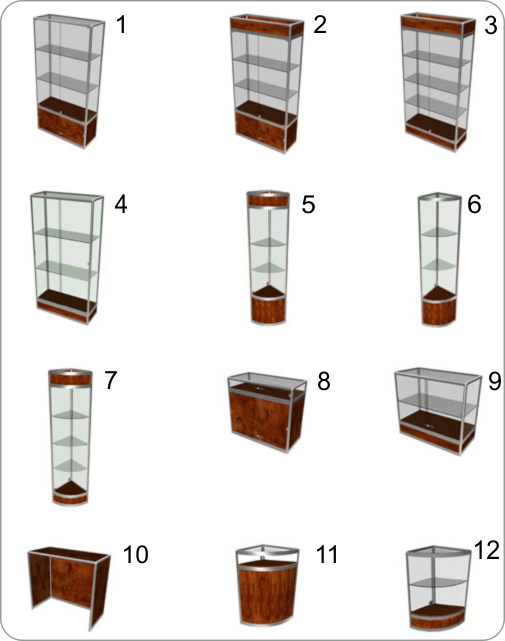 1
2
3
4
5
6
7
8
9
10
11
12